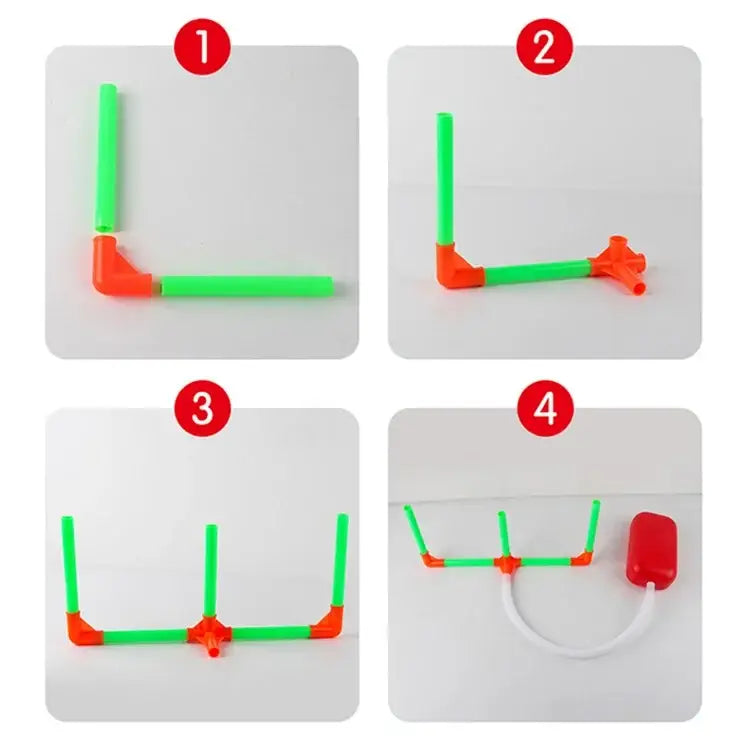 1

2

3

4